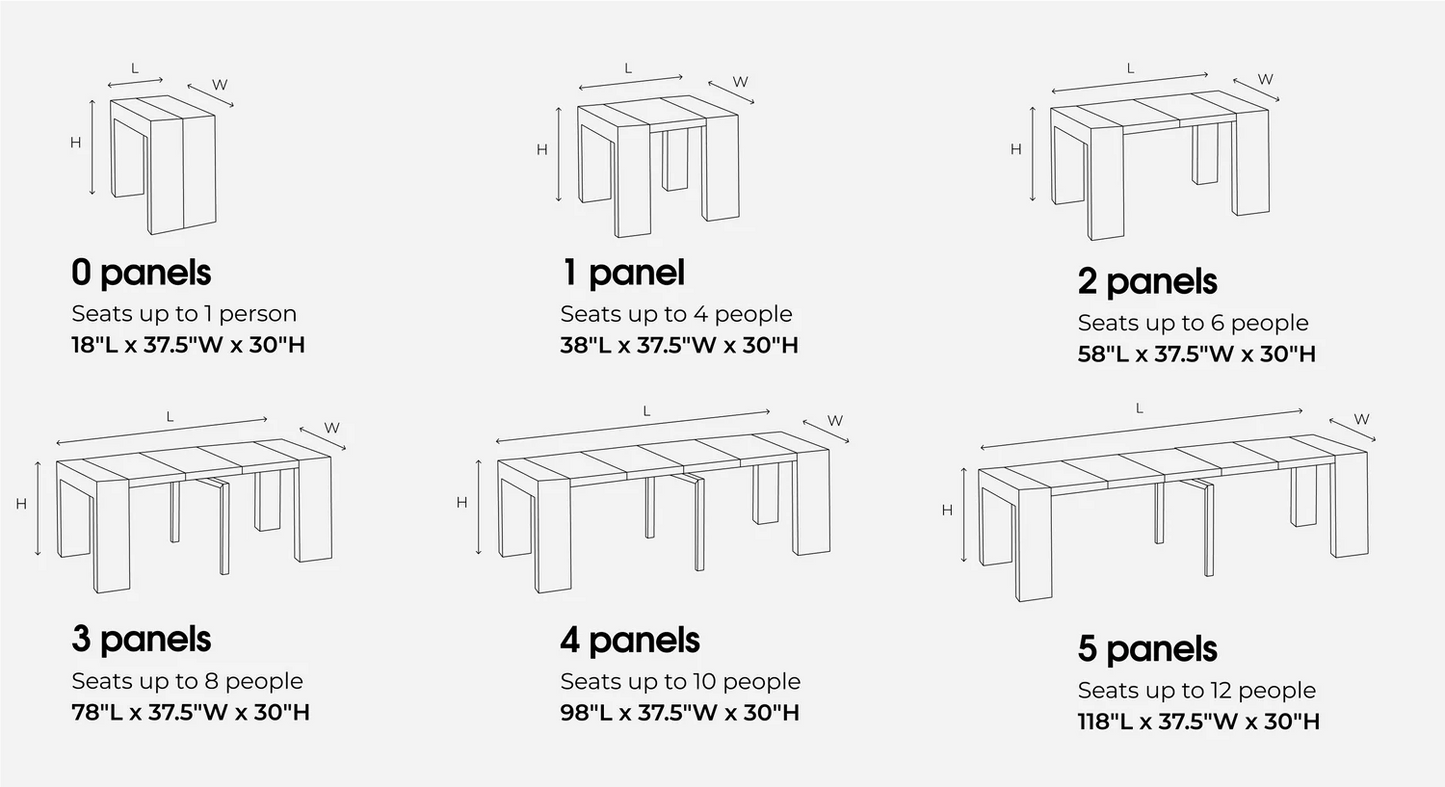 L W H

0 panels
Seats up to 1 person
18"L x 37.5"W x 30"H

L W H

1 panel
Seats up to 4 people
38"L x 37.5"W x 30"H

L W H

2 panels
Seats up to 6 people
58"L x 37.5"W x 30"H

L W H

3 panels
Seats up to 8 people
78"L x 37.5"W x 30"H

L W H

4 panels
Seats up to 10 people
98"L x 37.5"W x 30"H

L W H

5 panels
Seats up to 12 people
118"L x 37.5"W x 30"H